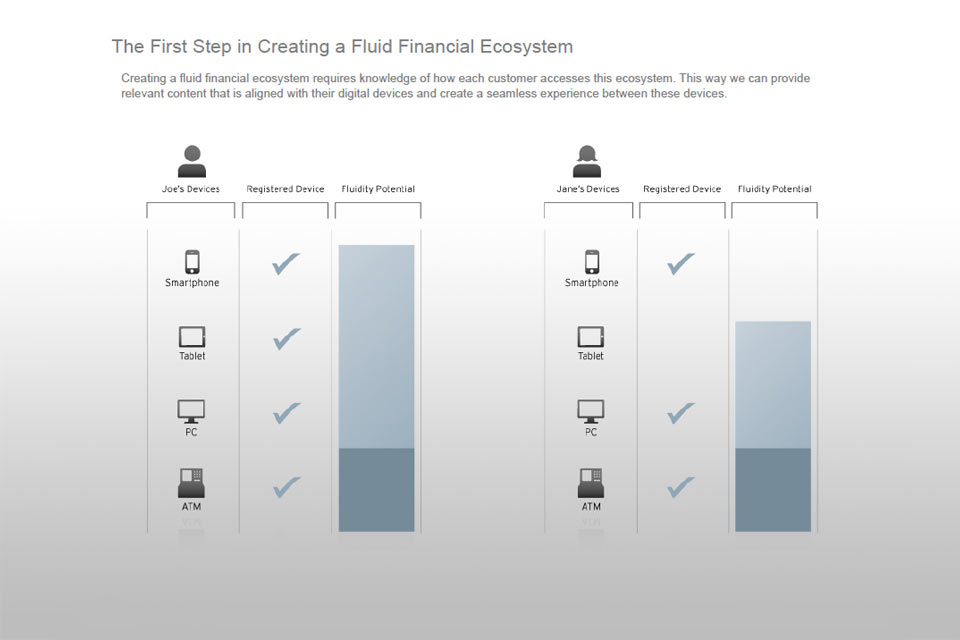 The First Step in Creating a Fluid Financial Ecosystem

Creating a fluid financial ecosystem requires knowledge of how each customer accesses this ecosystem. This way we can provide relevant content that is aligned with their digital devices and create a seamless experience between these devices.

Joe's Devices

Registered Device

Fluidity Potential

Smartphone

Tablet

PC

ATM

Jane's Devices

Registered Device

Fluidity Potential

Smartphone

Tablet

PC

ATM